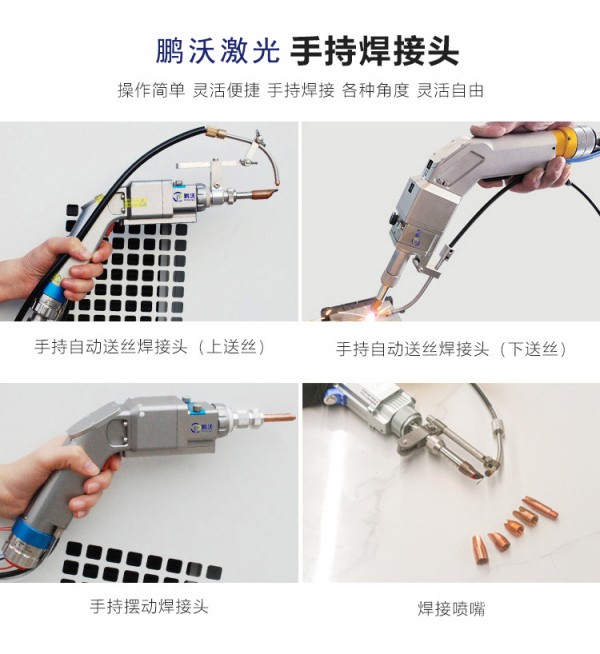 鹏沃激光 手持焊接头

操作简单 灵活便捷 手持焊接 各种角度 灵活自由

鹏沃

手持自动送丝焊接头（上送丝）

手持自动送丝焊接头（下送丝）

鹏沃

手持摆动焊接头

焊接喷嘴