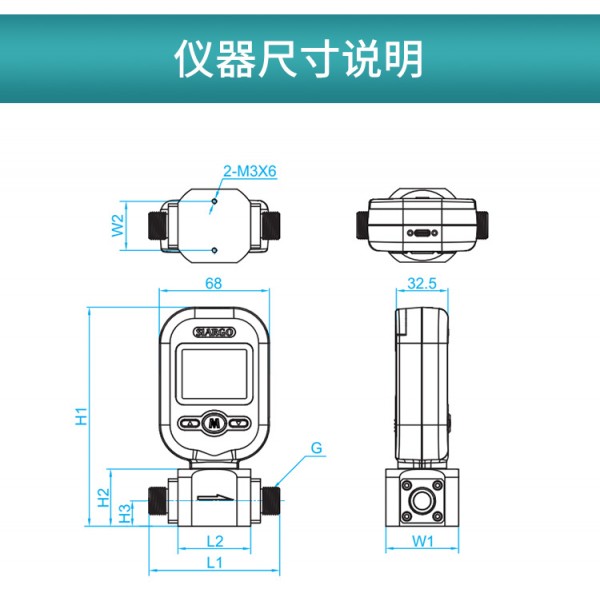 仪器尺寸说明

2-M3X6

W2

68

32.5

SIARGO

M

H1

G

H2

H3

L2

L1

W1